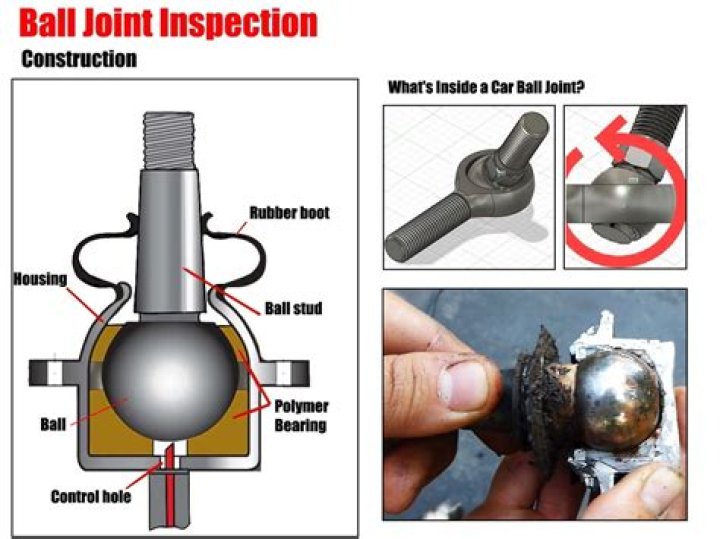 Ball Joint Inspection

Construction

Rubber boot

Housing

Ball stud

Ball

Polymer Bearing

Control hole

What's Inside a Car Ball Joint?